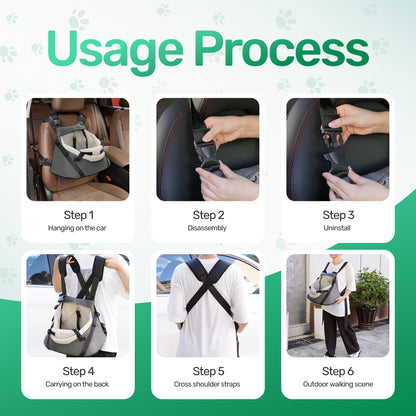 Usage Process

Step 1
Hanging on the car

Step 2
Disassembly

Step 3
Uninstall

Step 4
Carrying on the back

Step 5
Cross shoulder straps

Step 6
Outdoor walking scene