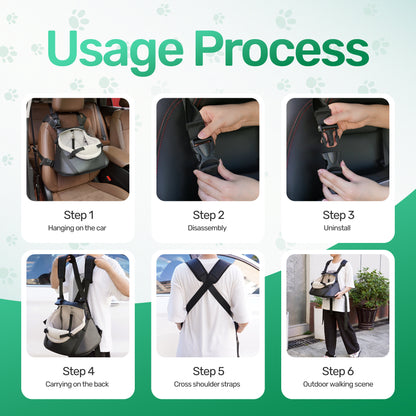 Usage Process

Step 1
Hanging on the car

Step 2
Disassembly

Step 3
Uninstall

Step 4
Carrying on the back

Step 5
Cross shoulder straps

Step 6
Outdoor walking scene