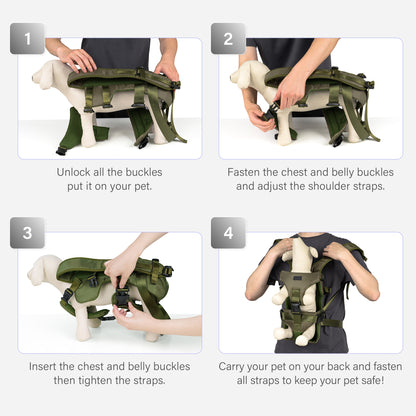 1

Unlock all the buckles put it on your pet.

2

Fasten the chest and belly buckles and adjust the shoulder straps.

3

Insert the chest and belly buckles then tighten the straps.

4

Carry your pet on your back and fasten all straps to keep your pet safe!