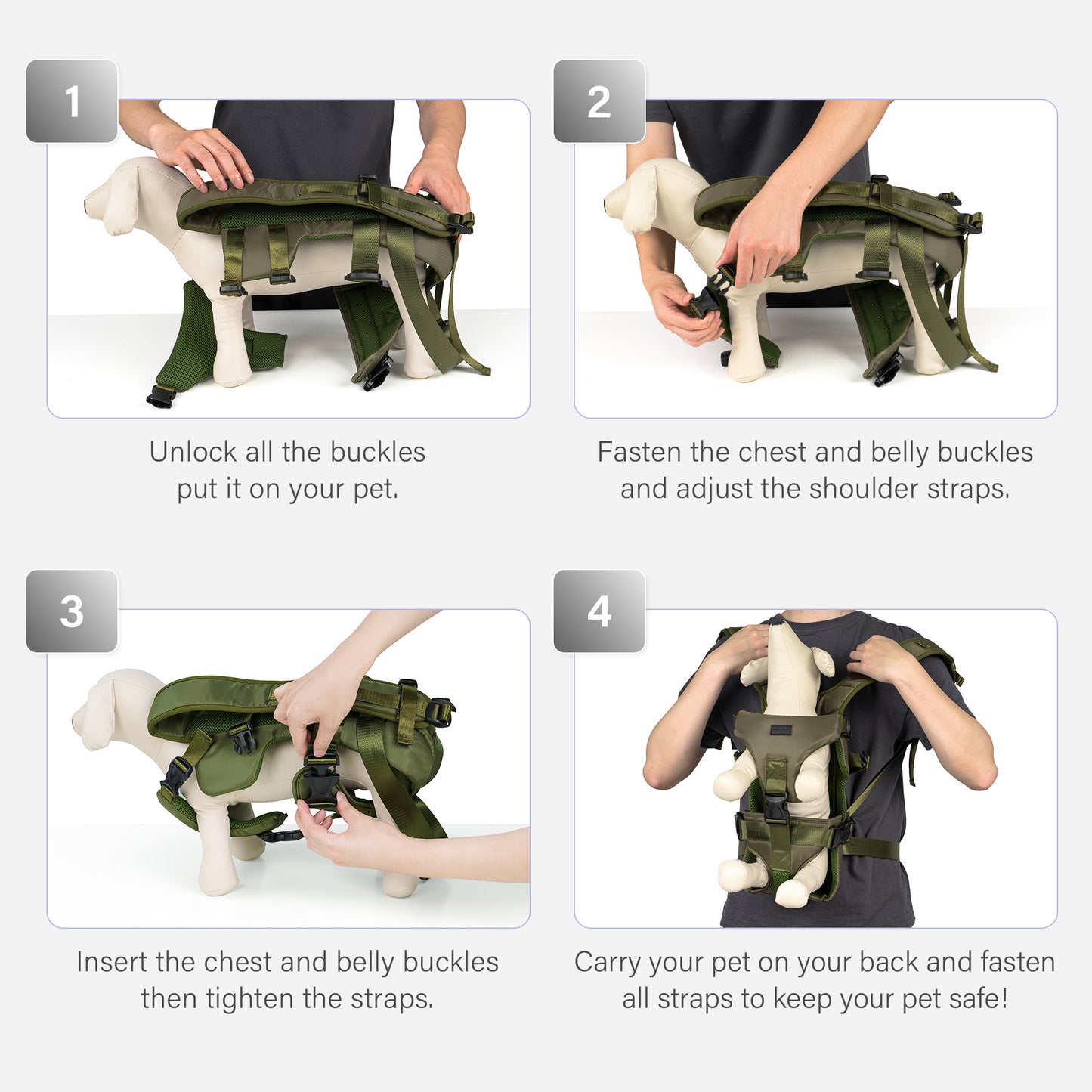 1

Unlock all the buckles put it on your pet.

2

Fasten the chest and belly buckles and adjust the shoulder straps.

3

Insert the chest and belly buckles then tighten the straps.

4

Carry your pet on your back and fasten all straps to keep your pet safe!