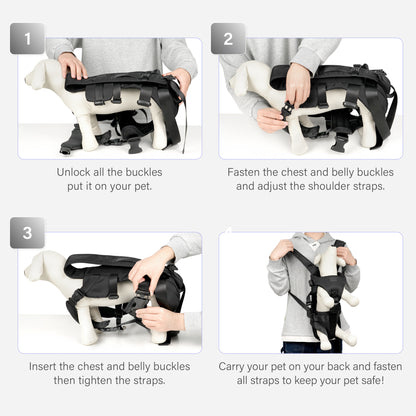 1

Unlock all the buckles put it on your pet.

2

Fasten the chest and belly buckles and adjust the shoulder straps.

3

Insert the chest and belly buckles then tighten the straps.

Carry your pet on your back and fasten all straps to keep your pet safe!