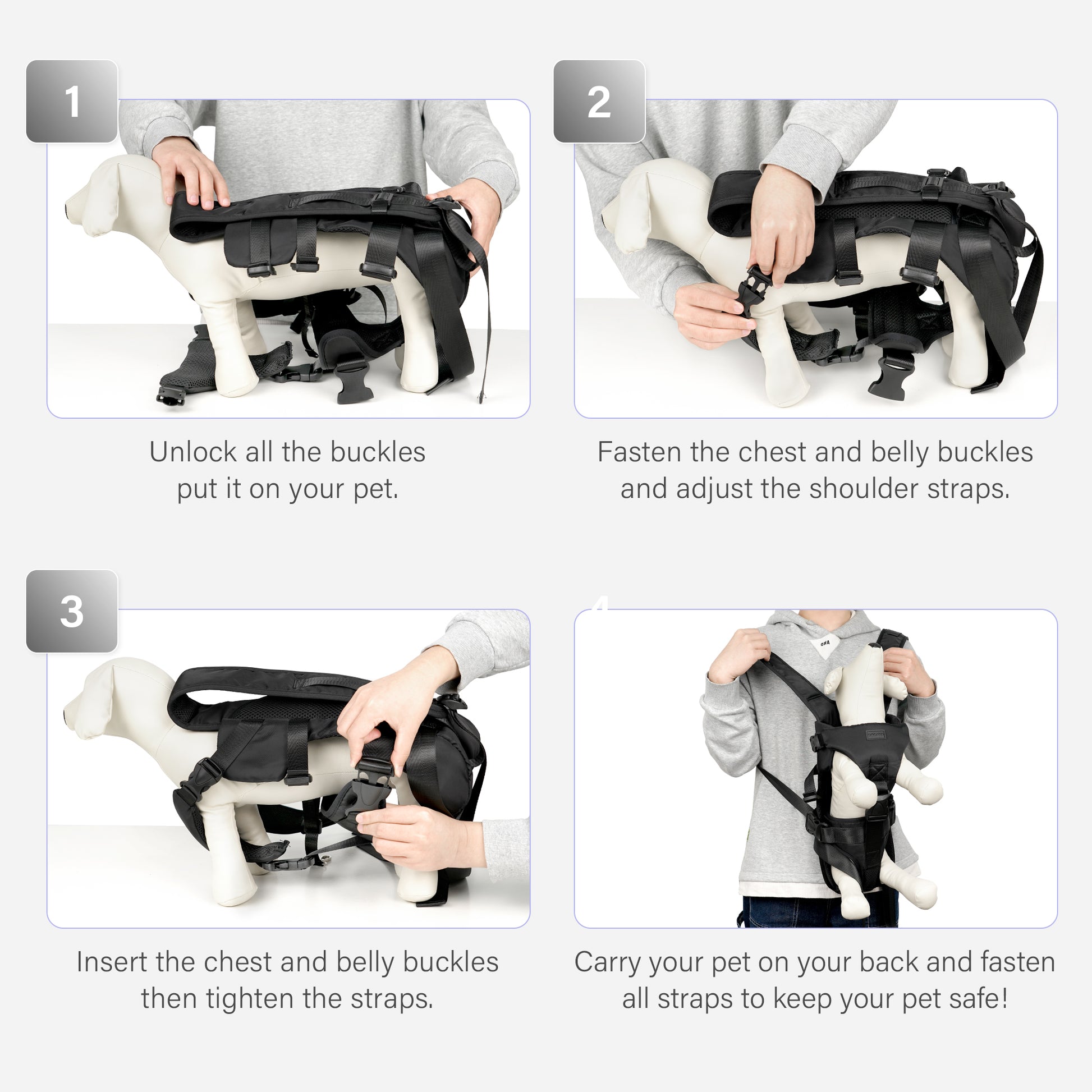 1

Unlock all the buckles
put it on your pet.

2

Fasten the chest and belly buckles
and adjust the shoulder straps.

3

Insert the chest and belly buckles
then tighten the straps.

4

Carry your pet on your back and fasten
all straps to keep your pet safe!