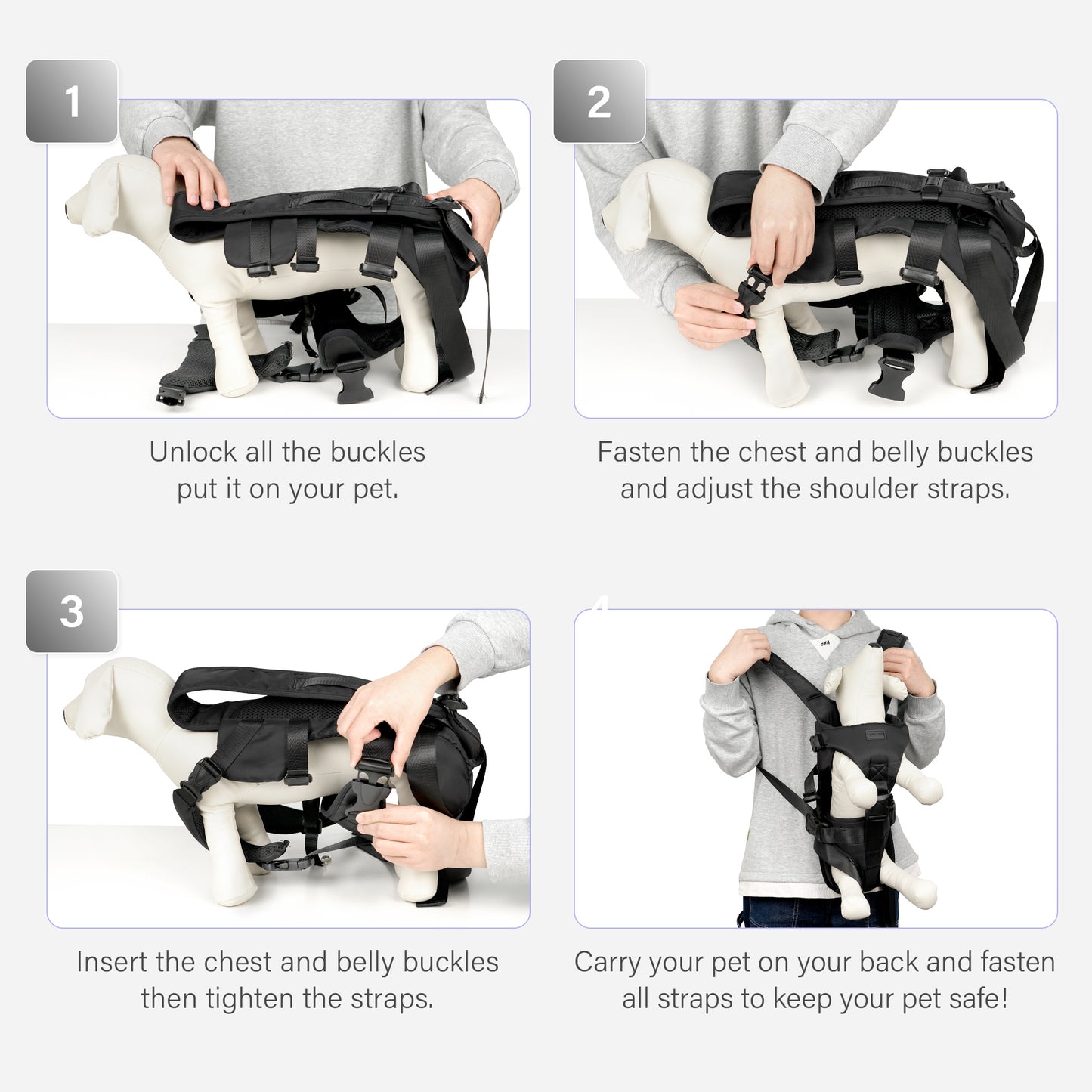 1

Unlock all the buckles put it on your pet.

2

Fasten the chest and belly buckles and adjust the shoulder straps.

3

Insert the chest and belly buckles then tighten the straps.

4

Carry your pet on your back and fasten all straps to keep your pet safe!