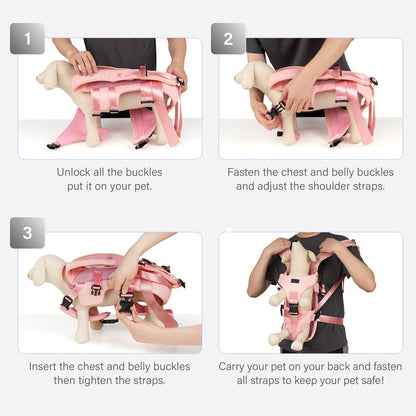 1

Unlock all the buckles put it on your pet.

2

Fasten the chest and belly buckles and adjust the shoulder straps.

3

Insert the chest and belly buckles then tighten the straps.

Carry your pet on your back and fasten all straps to keep your pet safe!