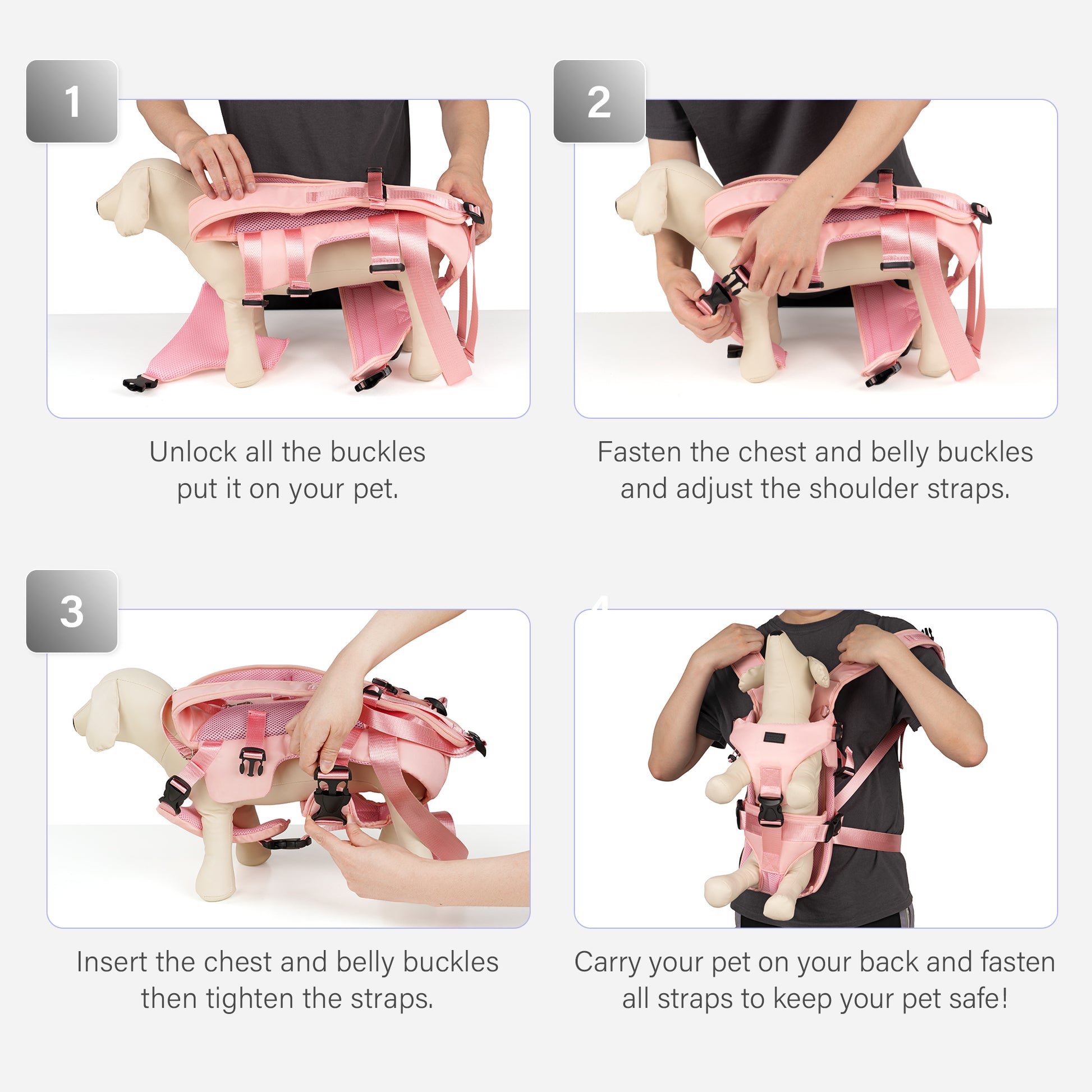 1

Unlock all the buckles put it on your pet.

2

Fasten the chest and belly buckles and adjust the shoulder straps.

3

Insert the chest and belly buckles then tighten the straps.

4

Carry your pet on your back and fasten all straps to keep your pet safe!