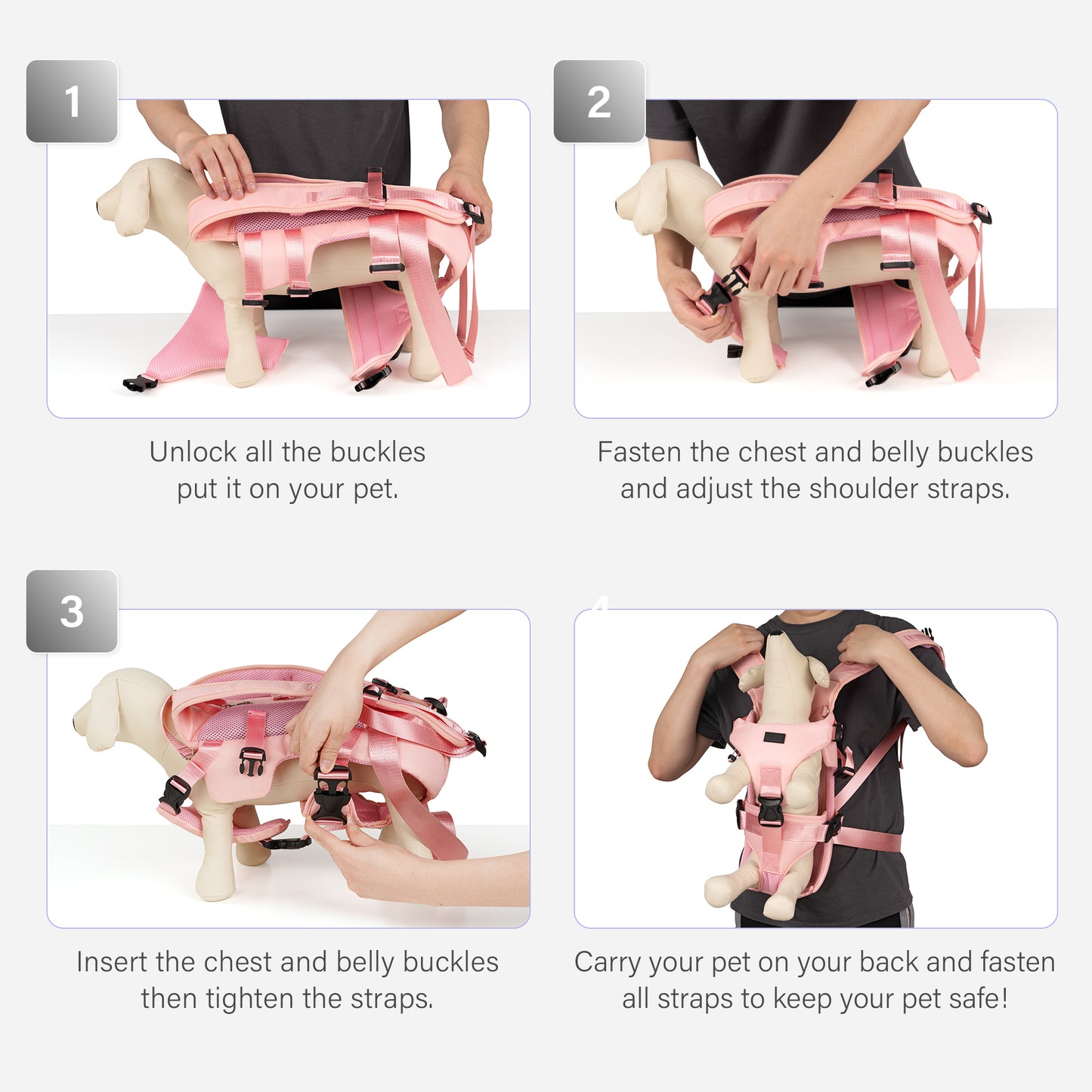 1

Unlock all the buckles put it on your pet.

2

Fasten the chest and belly buckles and adjust the shoulder straps.

3

Insert the chest and belly buckles then tighten the straps.

4

Carry your pet on your back and fasten all straps to keep your pet safe!