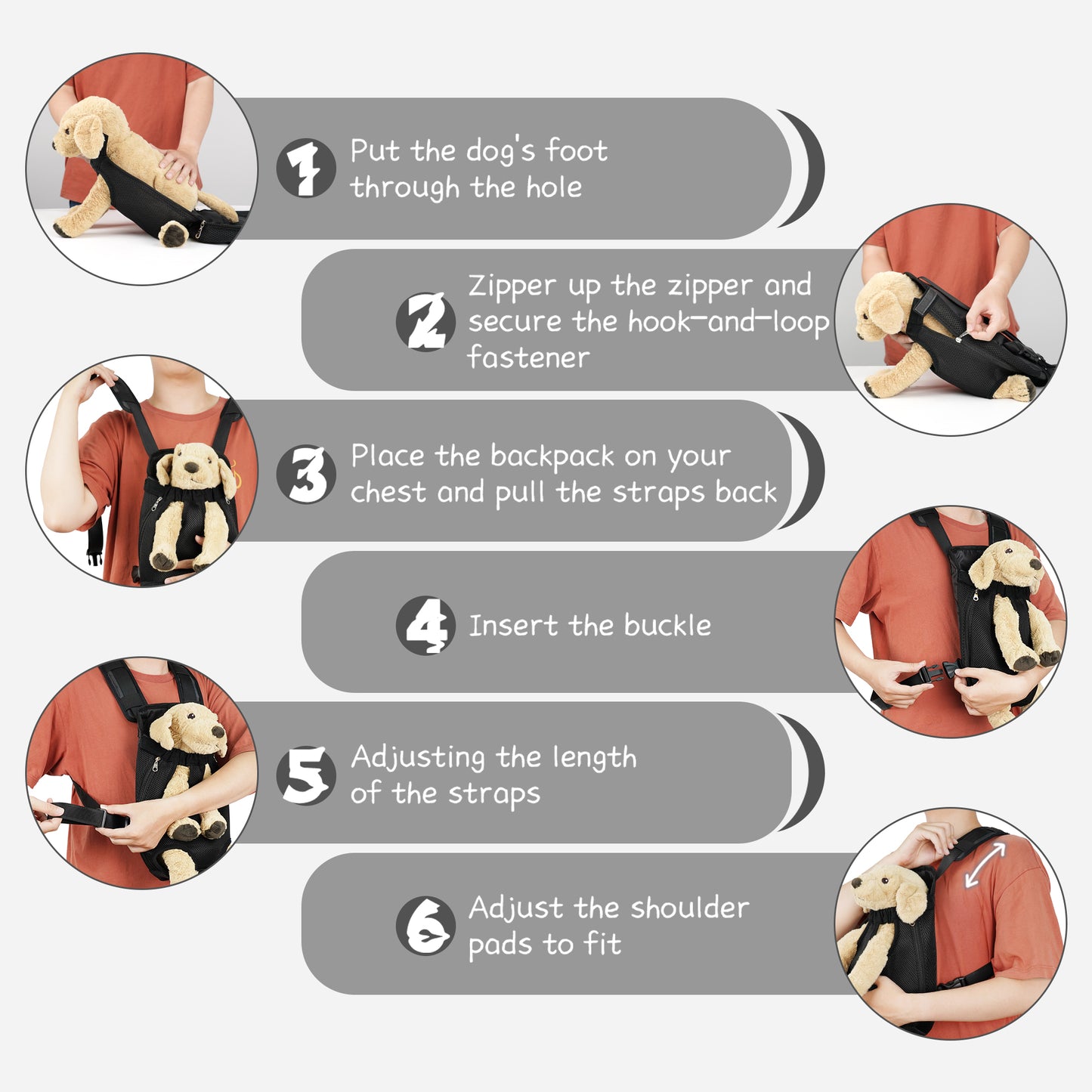 1 Put the dog's foot through the hole

2 Zipper up the zipper and secure the hook-and-loop fastener

3 Place the backpack on your chest and pull the straps back

4 Insert the buckle

5 Adjusting the length of the straps

6 Adjust the shoulder pads to fit