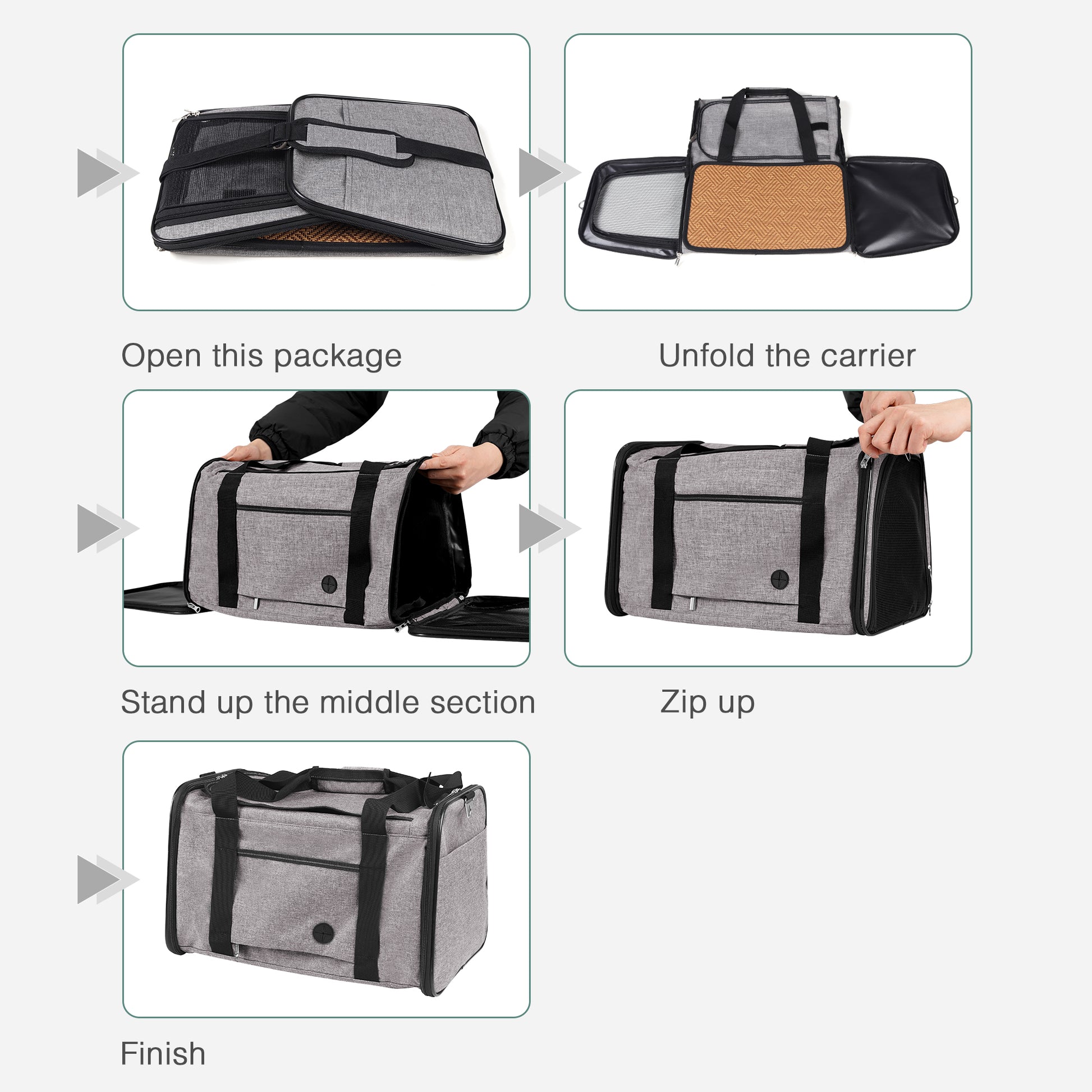 Open this package

Unfold the carrier

Stand up the middle section

Zip up

Finish