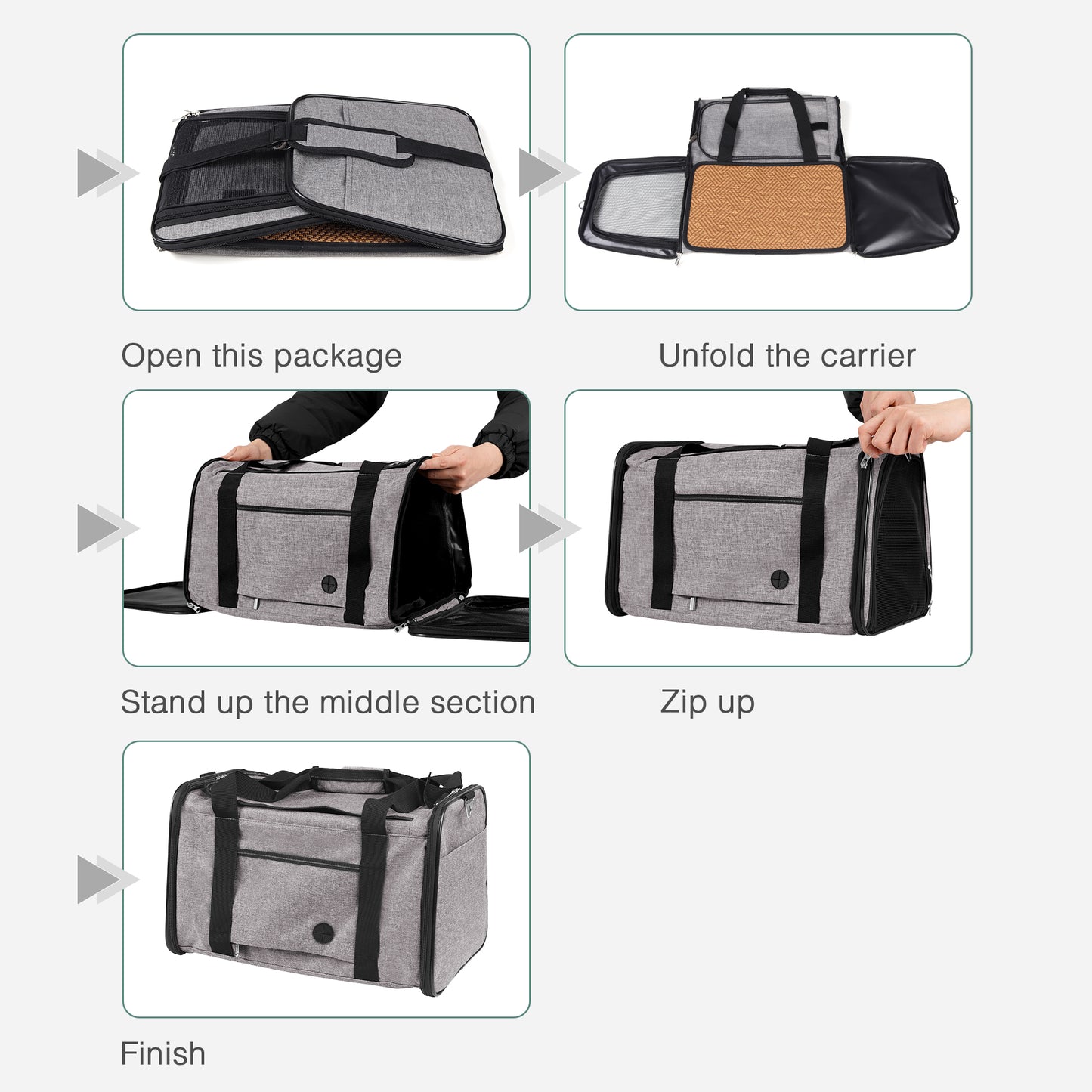 Open this package

Unfold the carrier

Stand up the middle section

Zip up

Finish