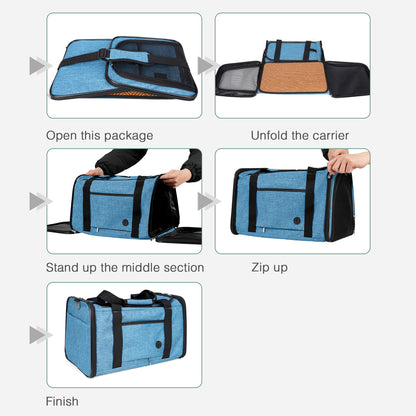 Open this package

Unfold the carrier

Stand up the middle section

Zip up

Finish