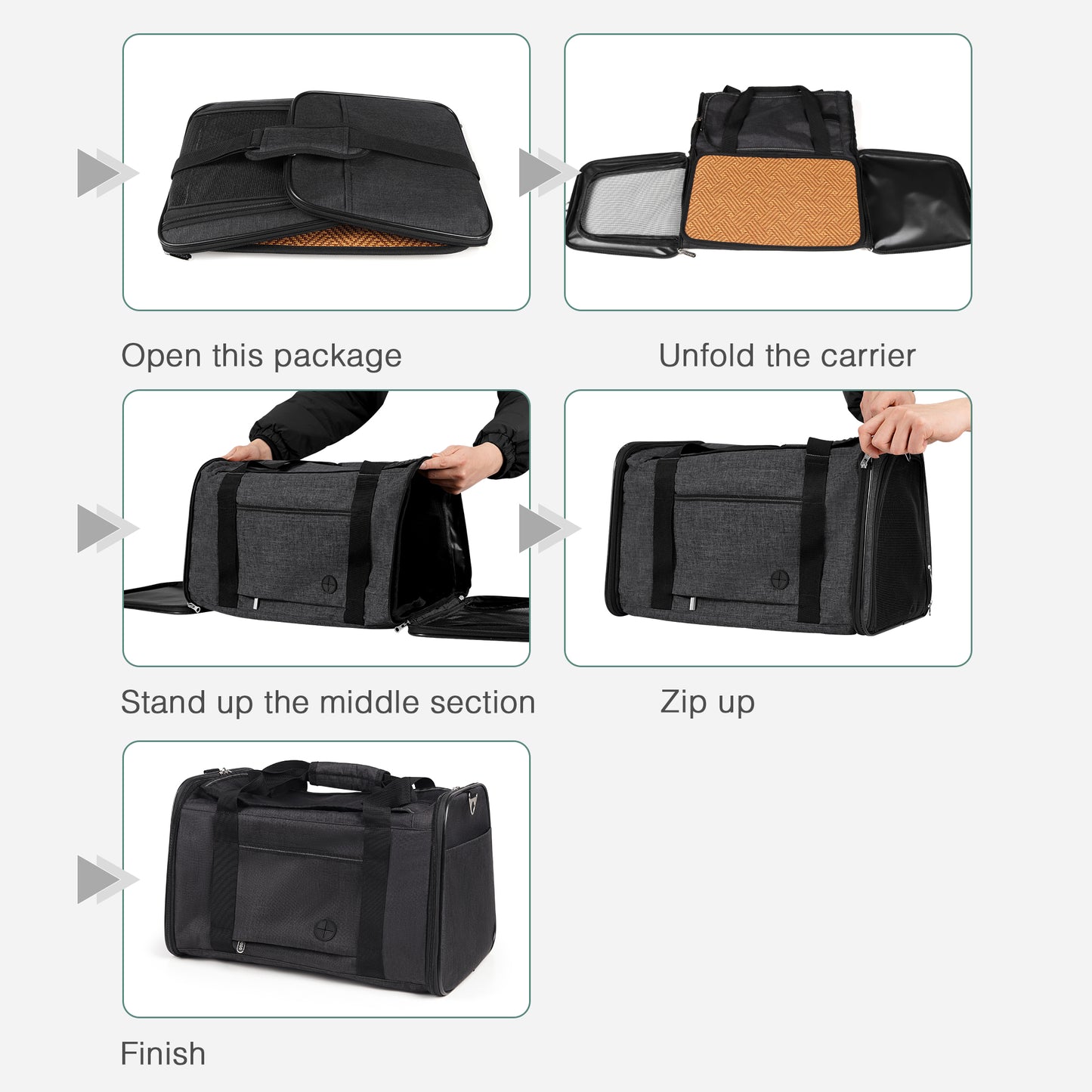 Open this package

Unfold the carrier

Stand up the middle section

Zip up

Finish