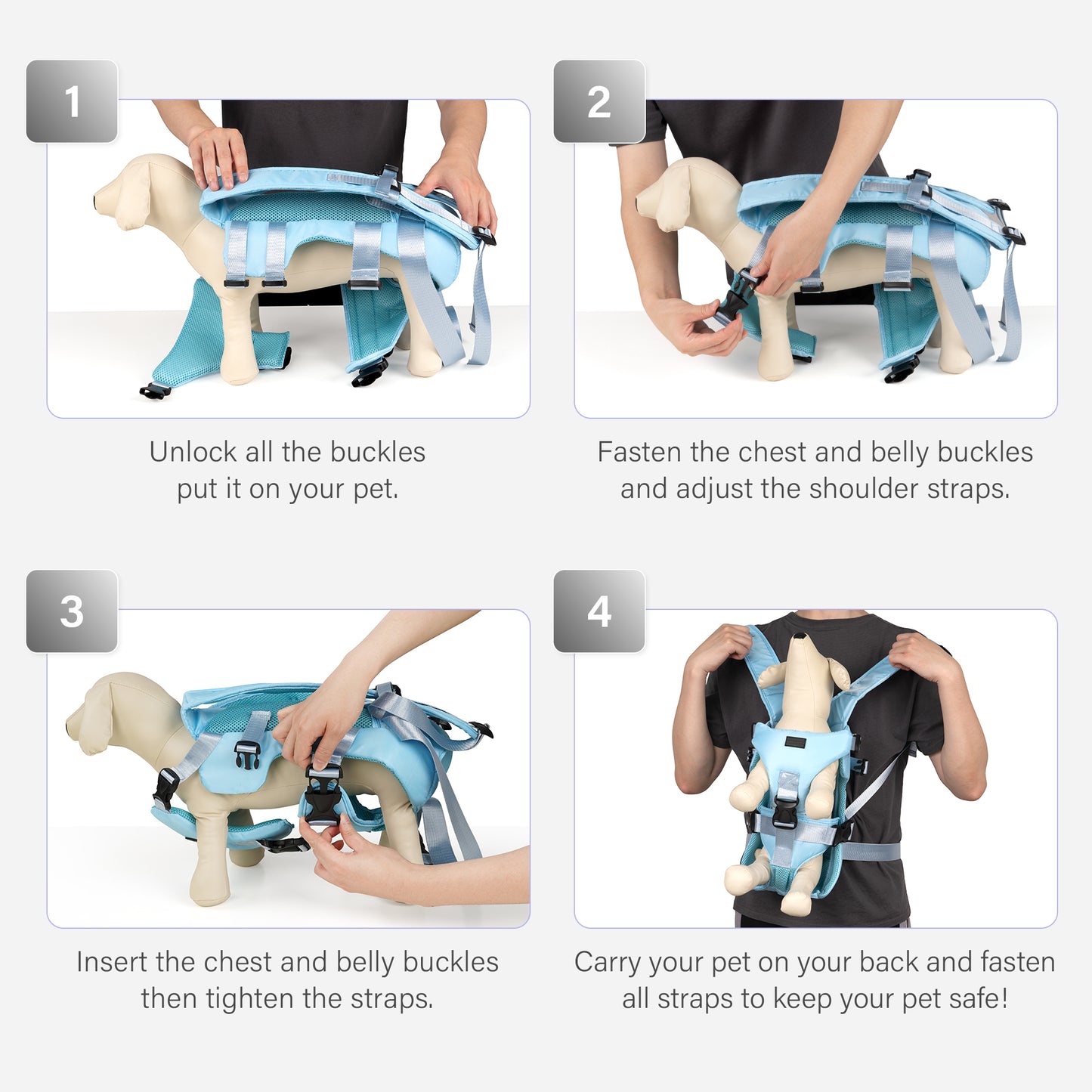 1

Unlock all the buckles put it on your pet.

2

Fasten the chest and belly buckles and adjust the shoulder straps.

3

Insert the chest and belly buckles then tighten the straps.

4

Carry your pet on your back and fasten all straps to keep your pet safe!