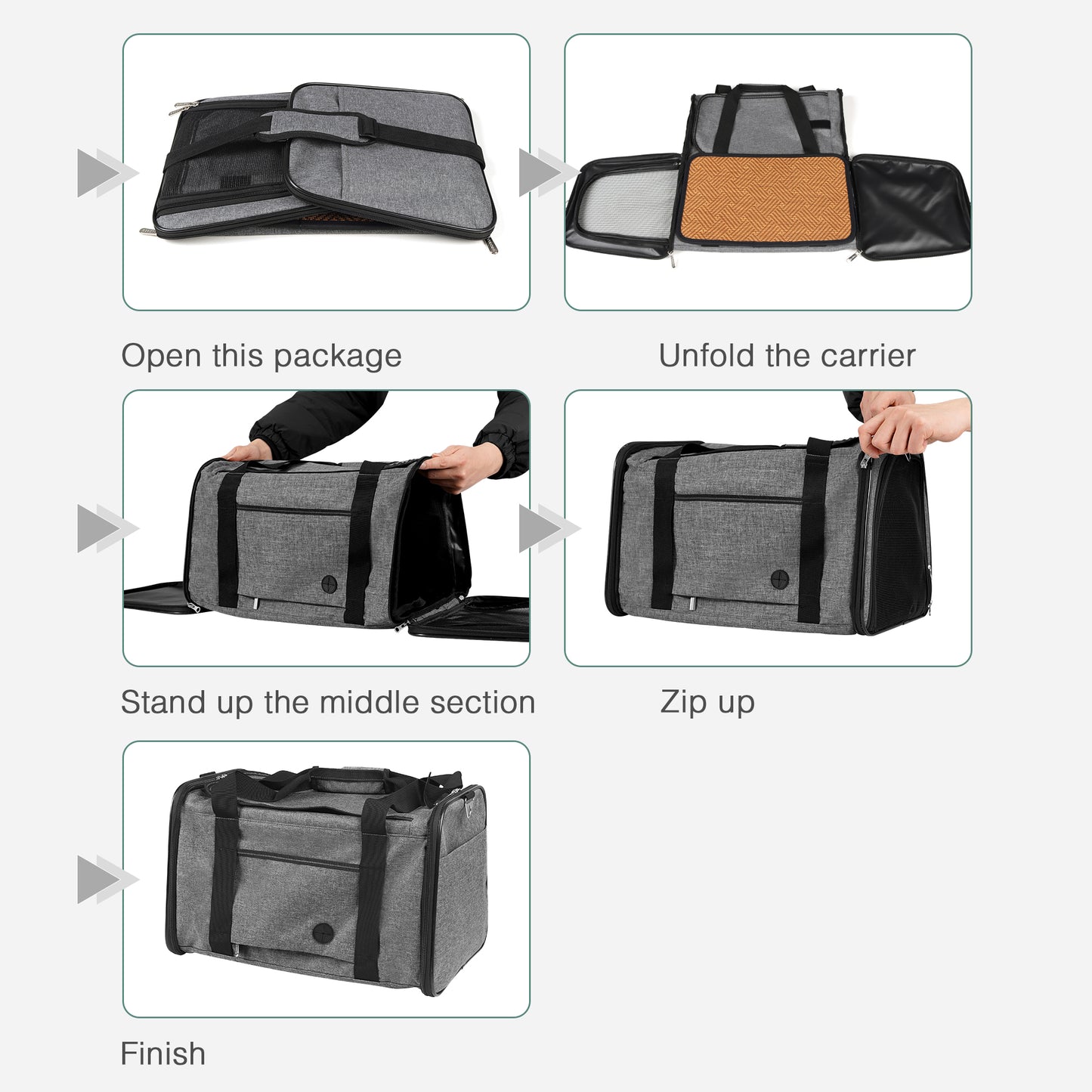 Open this package

Unfold the carrier

Stand up the middle section

Zip up

Finish