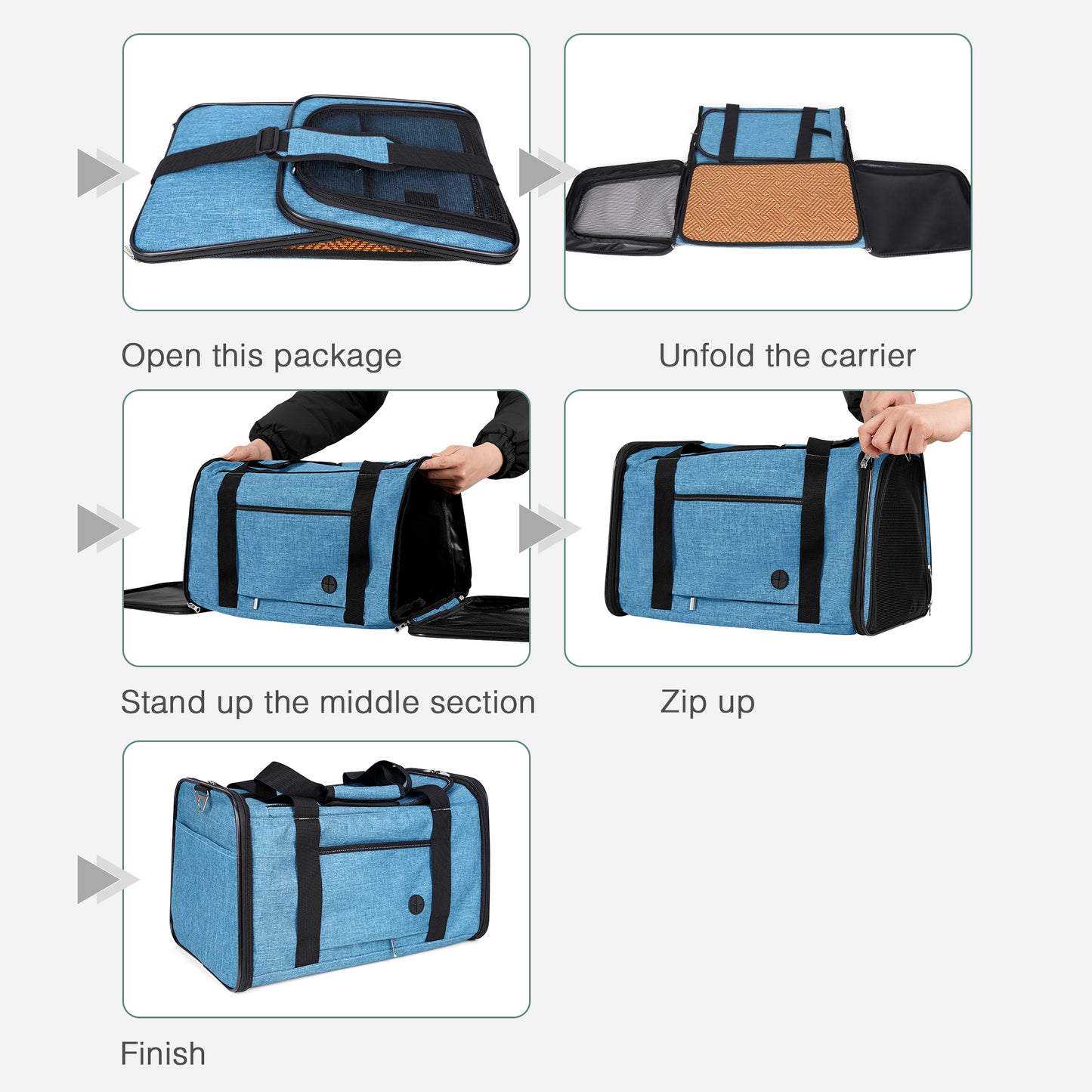 Open this package

Unfold the carrier

Stand up the middle section

Zip up

Finish